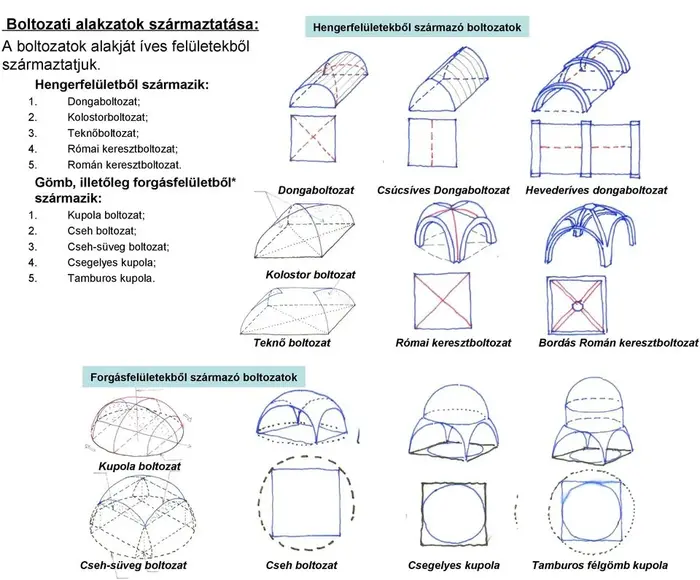 Boltozati alakzatok származtatása:

A boltozatok alakját íves felületekből származtatjuk.

Hengerfelületből származik:

1. Dongaboltozat;
2. Kolostorboltozat;
3. Teknőboltozat;
4. Római keresztboltozat;
5. Román keresztboltozat.

Gömb, illetőleg forgásfelületből* származik:

1. Kupola boltozat;
2. Cseh boltozat;
3. Cseh-süveg boltozat;
4. Csegelyes kupola;
5. Tamburos kupola.

Hengerfelületekből származó boltozatok

Dongaboltozat

Csúcsíves Dongaboltozat

Hevederíves dongaboltozat

Kolostor boltozat

Teknő boltozat

Római keresztboltozat

Bordás Román keresztboltozat

Forgásfelületekből származó boltozatok

Kupola boltozat

Cseh-süveg boltozat

Cseh boltozat

Csegelyes kupola

Tamburos félgömb kupola